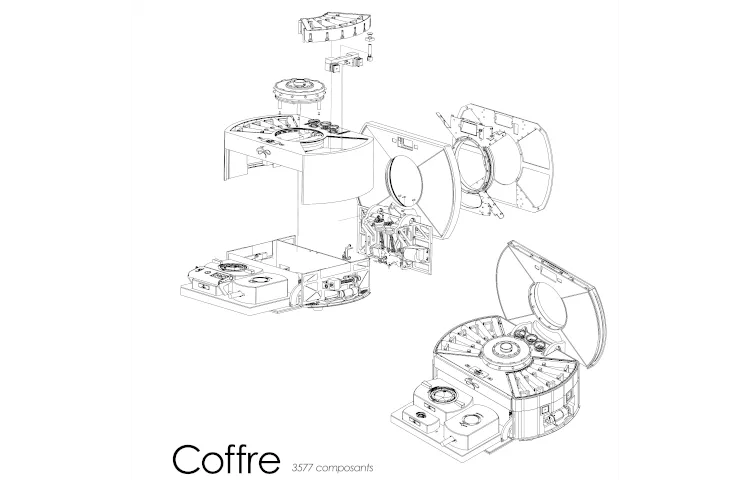 Coffre 3577 composants